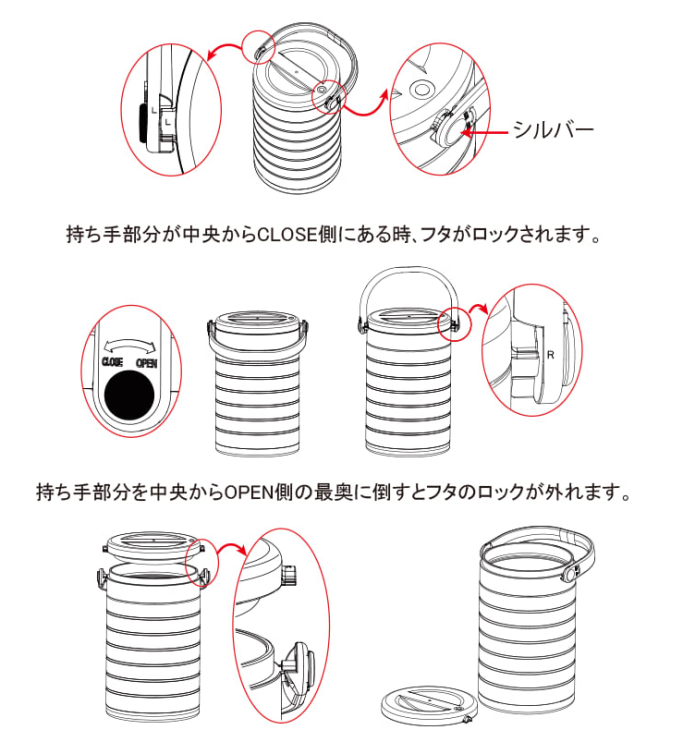 L

L

シルバー

持ち手部分が中央からCLOSE側にある時、フタがロックされます。

CLOSE OPEN

R

持ち手部分を中央からOPEN側の最奥に倒すとフタのロックが外れます。