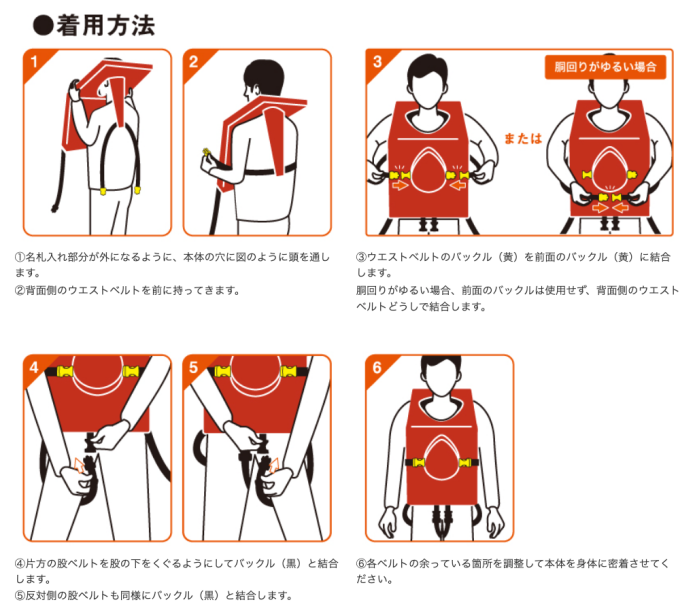 ●着用方法

1

2

3

胴回りがゆるい場合

または

①名札入れ部分が外になるように、本体の穴に図のように頭を通します。
②背面側のウエストベルトを前に持ってきます。

③ウエストベルトのバックル（黄）を前面のバックル（黄）に結合します。
胴回りがゆるい場合、前面のバックルは使用せず、背面側のウエストベルトどうしで結合します。

4

5

6

④片方の股ベルトを股の下をくぐるようにしてバックル（黒）と結合します。
⑤反対側の股ベルトも同様にバックル（黒）と結合します。

⑥各ベルトの余っている箇所を調整して本体を身体に密着させてください。