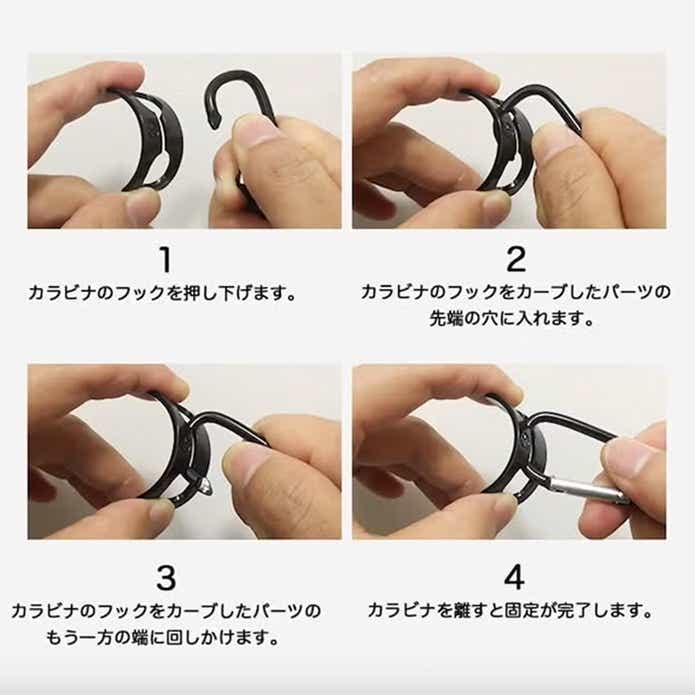 1
カラビナのフックを押し下げます。

2
カラビナのフックをカーブしたパーツの先端の穴に入れます。

3
カラビナのフックをカーブしたパーツのもう一方の端に回しかけます。

4
カラビナを離すと固定が完了します。