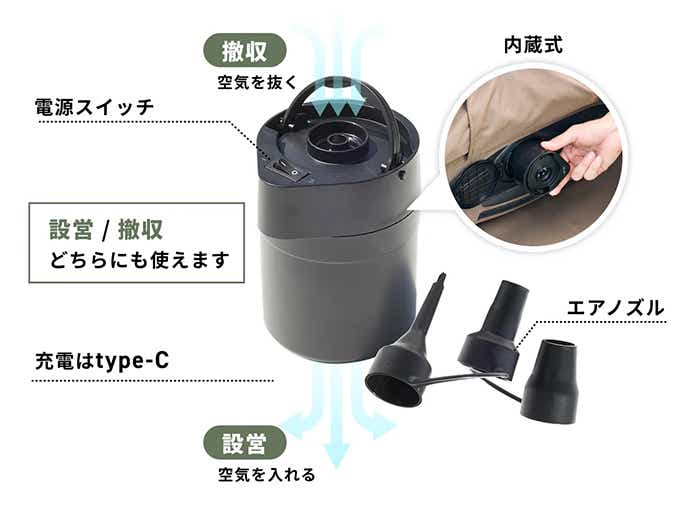 撤収
空気を抜く

内蔵式

電源スイッチ

設営 / 撤収
どちらにも使えます

エアノズル

充電はtype-C

設営
空気を入れる