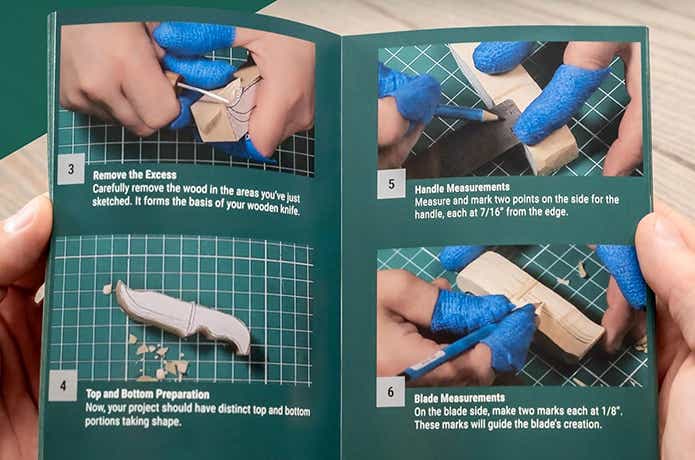 3
Remove the Excess
Carefully remove the wood in the areas you've just sketched. It forms the basis of your wooden knife.

4
Top and Bottom Preparation
Now, your project should have distinct top and bottom portions taking shape.

5
Handle Measurements
Measure and mark two points on the side for the handle, each at 7/16" from the edge.

6
Blade Measurements
On the blade side, make two marks each at 1/8". These marks will guide the blade's creation.