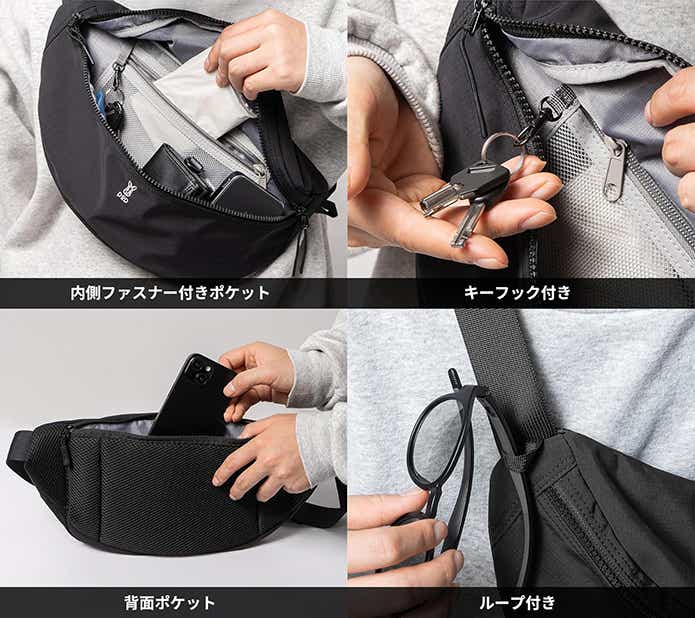 DOD

内側ファスナー付きポケット

キーフック付き

背面ポケット

ループ付き